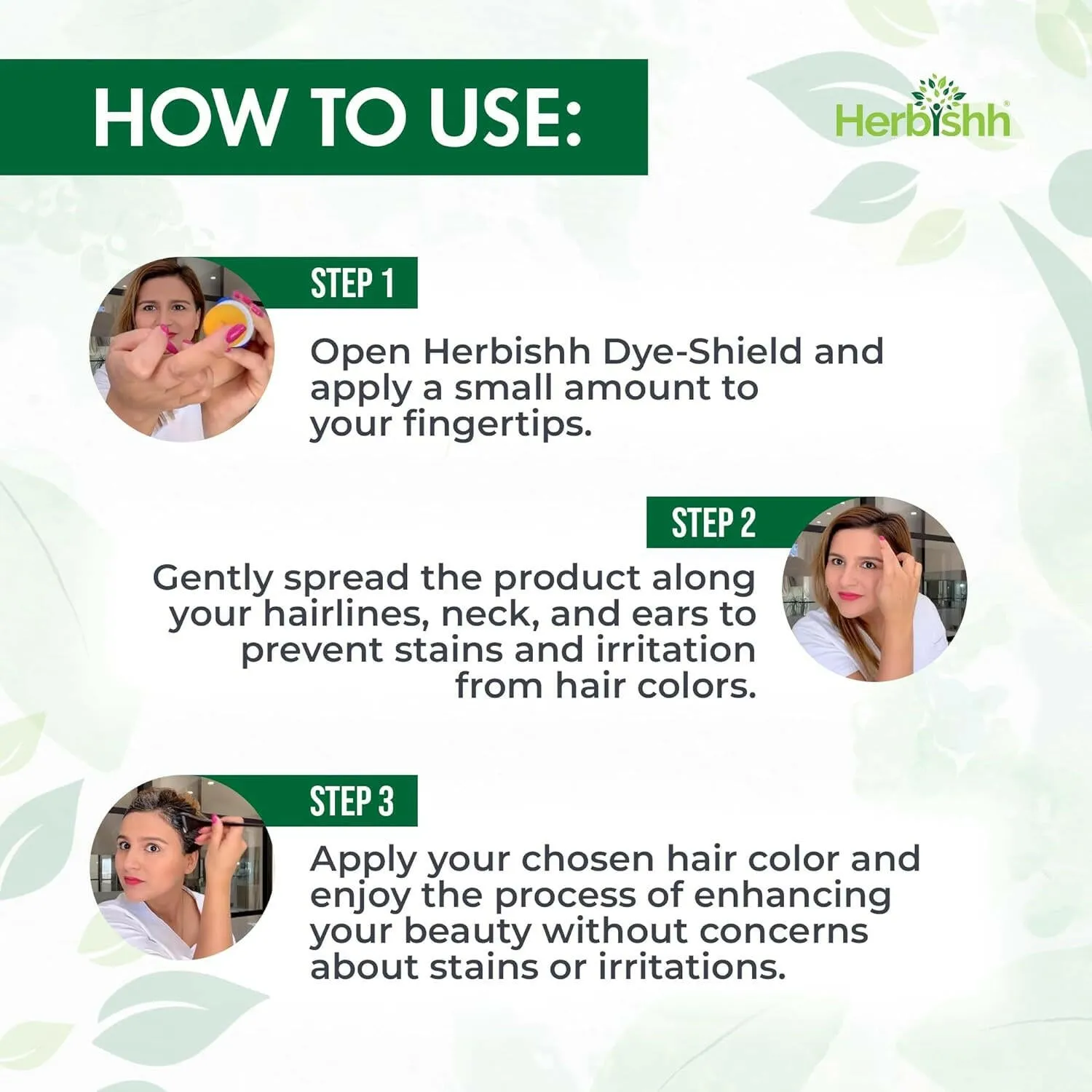 HOW TO USE:

Herbishh®

STEP 1

Open Herbishh Dye-Shield and apply a small amount to your fingertips.

STEP 2

Gently spread the product along your hairlines, neck, and ears to prevent stains and irritation from hair colors.

STEP 3

Apply your chosen hair color and enjoy the process of enhancing your beauty without concerns about stains or irritations.